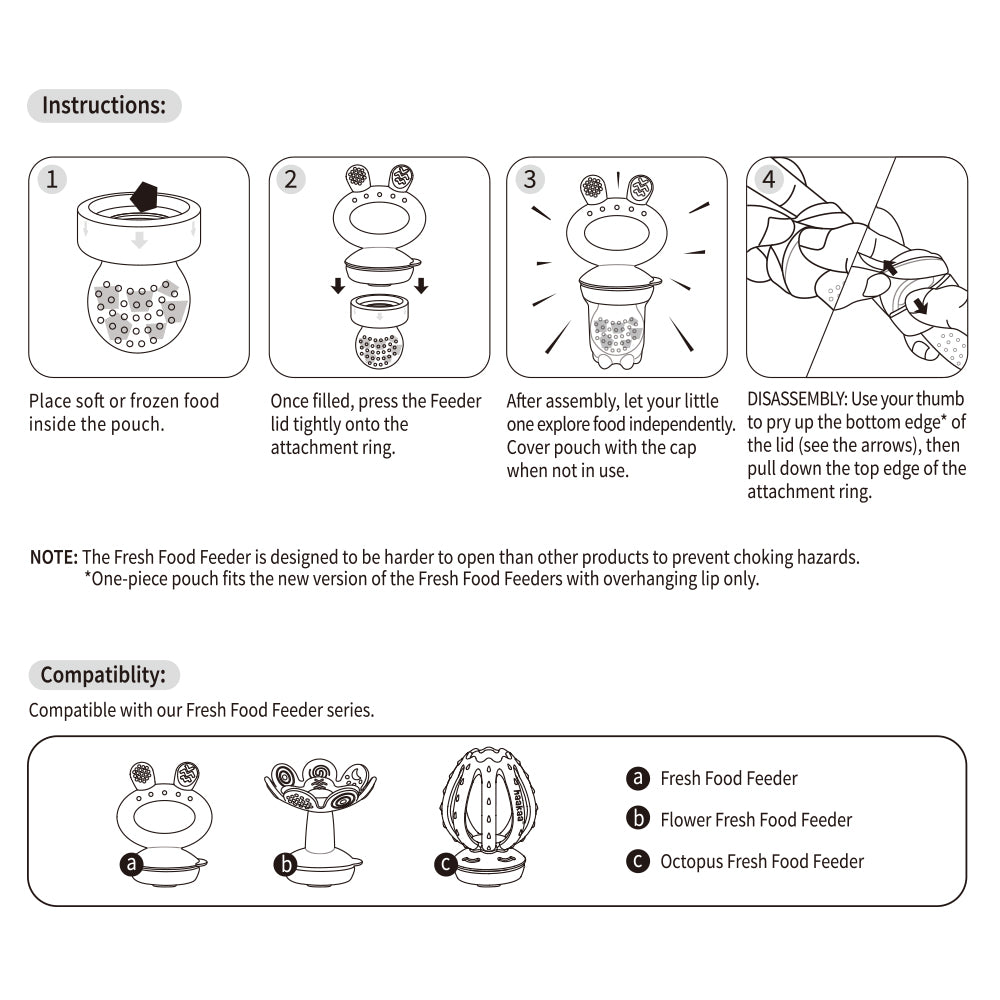 Instructions:

1

Place soft or frozen food inside the pouch.

2

Once filled, press the Feeder lid tightly onto the attachment ring.

3

After assembly, let your little one explore food independently. Cover pouch with the cap when not in use.

4

DISASSEMBLY: Use your thumb to pry up the bottom edge* of the lid (see the arrows), then pull down the top edge of the attachment ring.

NOTE: The Fresh Food Feeder is designed to be harder to open than other products to prevent choking hazards.
*One-piece pouch fits the new version of the Fresh Food Feeders with overhanging lip only.

Compatiblity:

Compatible with our Fresh Food Feeder series.

a

b

haakaa

c

a Fresh Food Feeder

b Flower Fresh Food Feeder

c Octopus Fresh Food Feeder