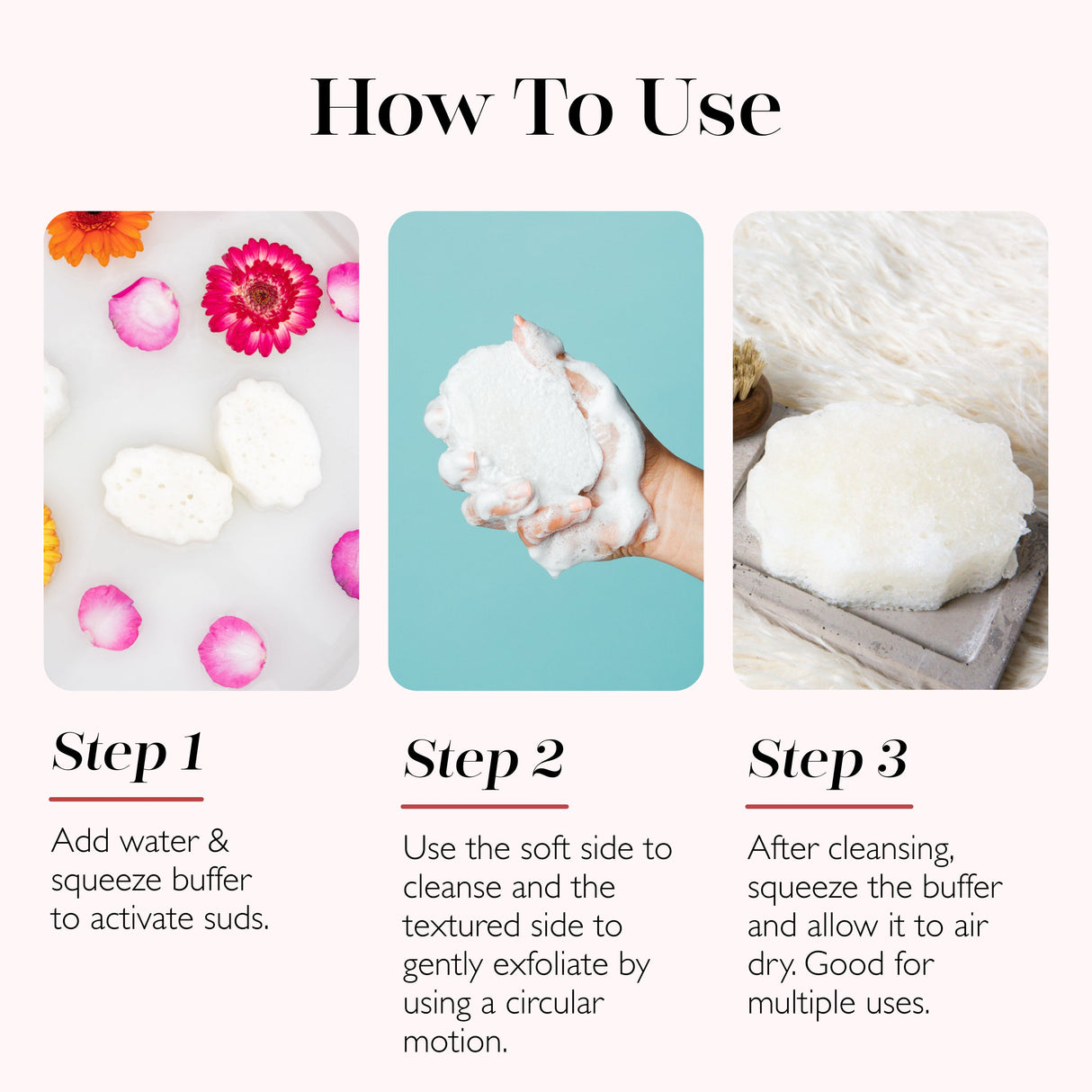 How To Use

Step 1

Add water & squeeze buffer to activate suds.

Step 2

Use the soft side to cleanse and the textured side to gently exfoliate by using a circular motion.

Step 3

After cleansing, squeeze the buffer and allow it to air dry. Good for multiple uses.