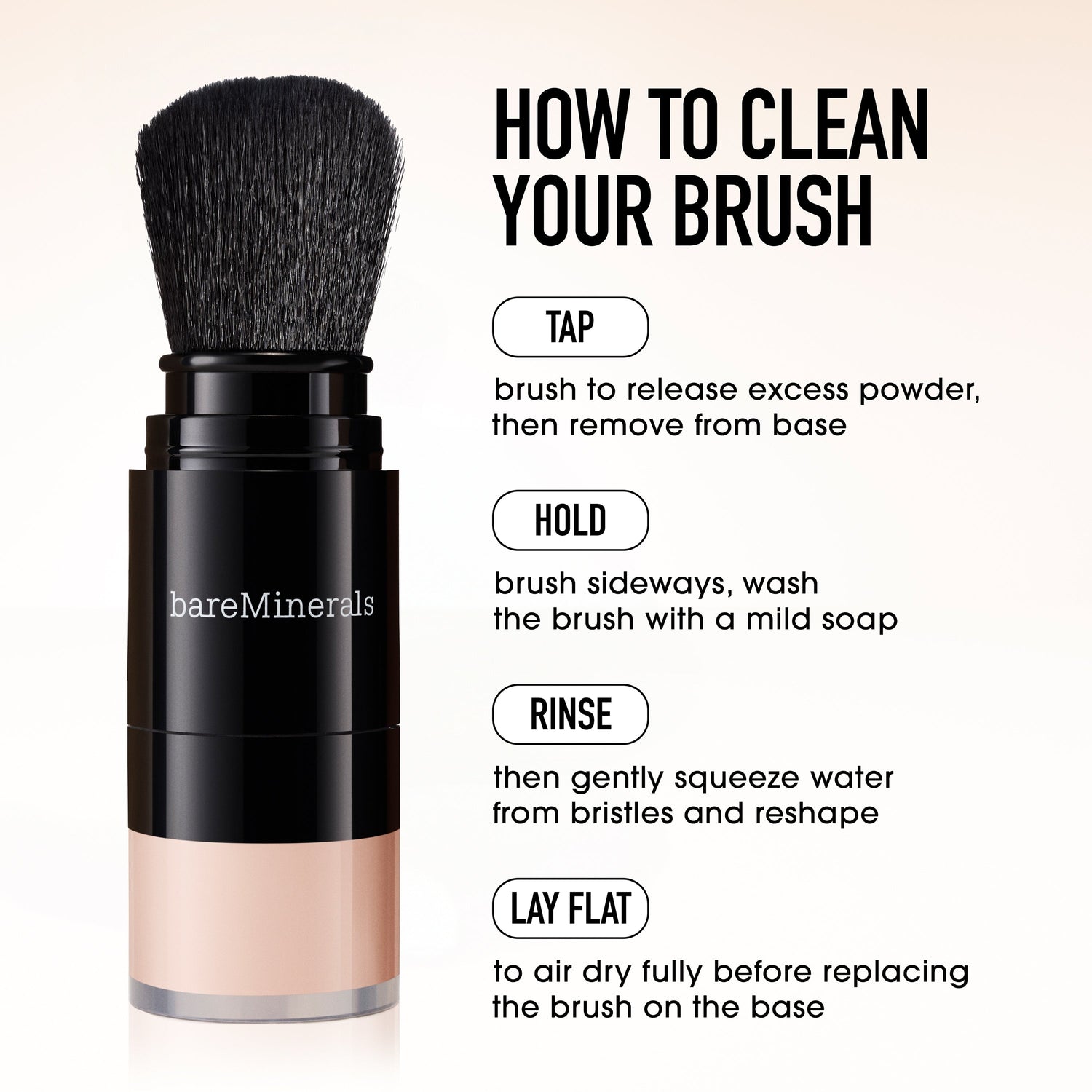 bareMinerals

HOW TO CLEAN YOUR BRUSH

TAP

brush to release excess powder, then remove from base

HOLD

brush sideways, wash the brush with a mild soap

RINSE

then gently squeeze water from bristles and reshape

LAY FLAT

to air dry fully before replacing the brush on the base